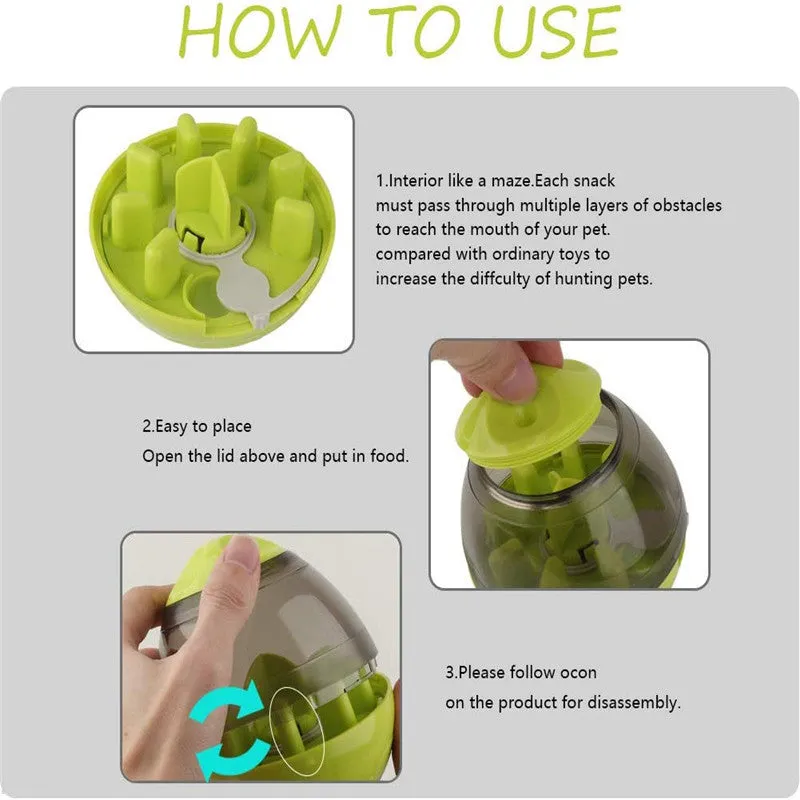 HOW TO USE

1.Interior like a maze.Each snack must pass through multiple layers of obstacles to reach the mouth of your pet. compared with ordinary toys to increase the diffculty of hunting pets.

2.Easy to place
Open the lid above and put in food.

3.Please follow ocon
on the product for disassembly.